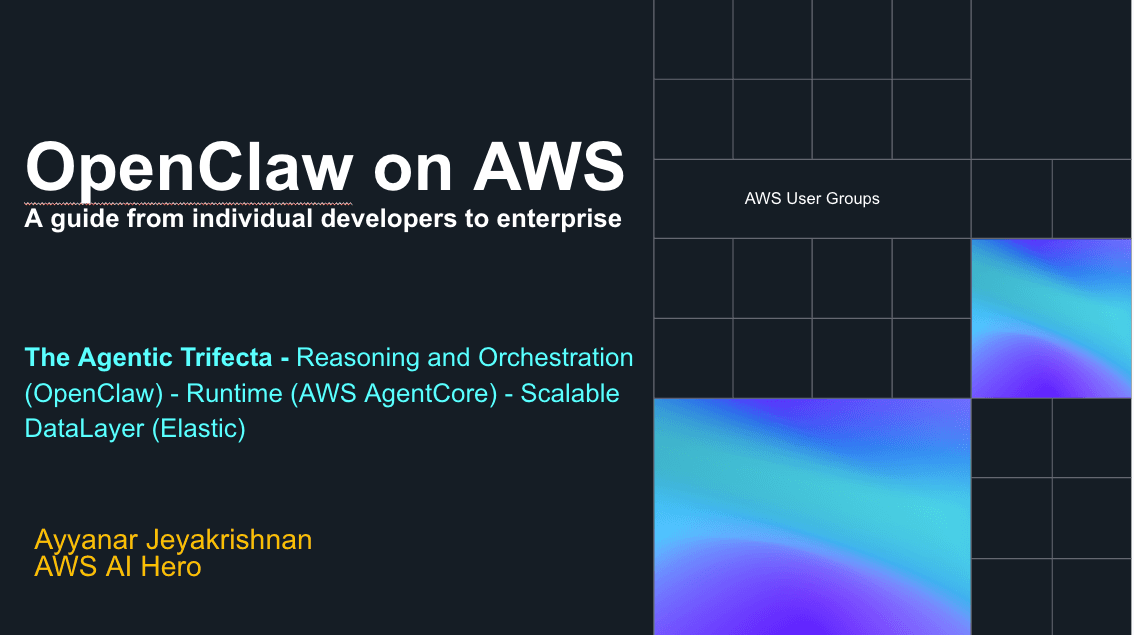 OpenClaw on AWS
A guide from individual developers to enterprise

AWS User Groups

The Agentic Trifecta - Reasoning and Orchestration (OpenClaw) - Runtime (AWS AgentCore) - Scalable DataLayer (Elastic)

Ayyanar Jeyakrishnan
AWS AI Hero